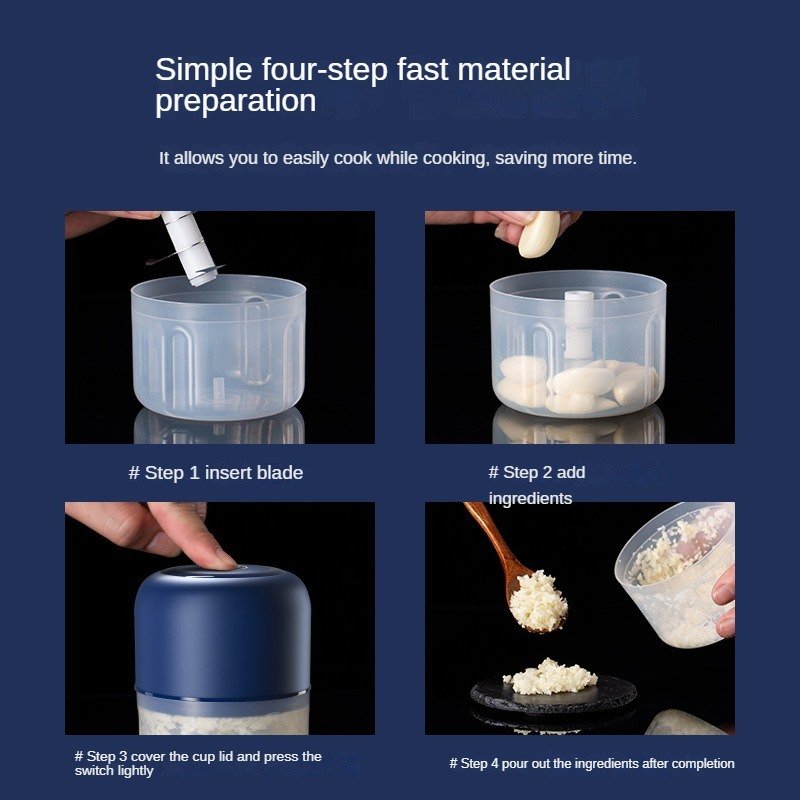 Simple four-step fast material preparation

It allows you to easily cook while cooking, saving more time.

# Step 1 insert blade

# Step 2 add ingredients

# Step 3 cover the cup lid and press the switch lightly

# Step 4 pour out the ingredients after completion