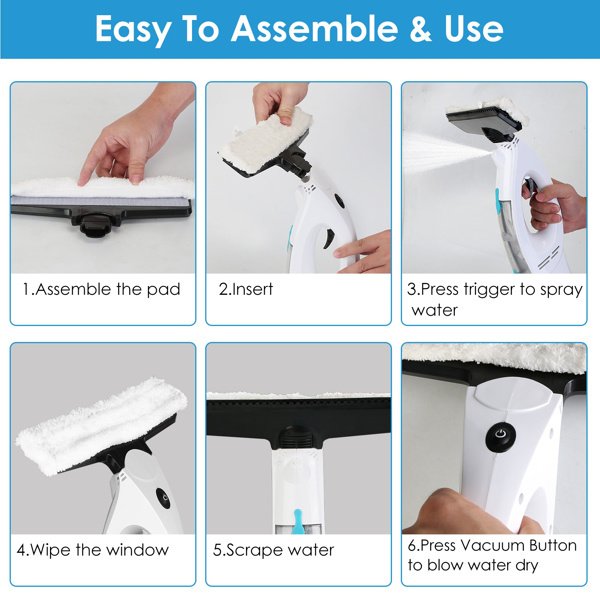 Easy To Assemble & Use

1.Assemble the pad

2.Insert

3.Press trigger to spray water

4.Wipe the window

5.Scrape water

6.Press Vacuum Button to blow water dry