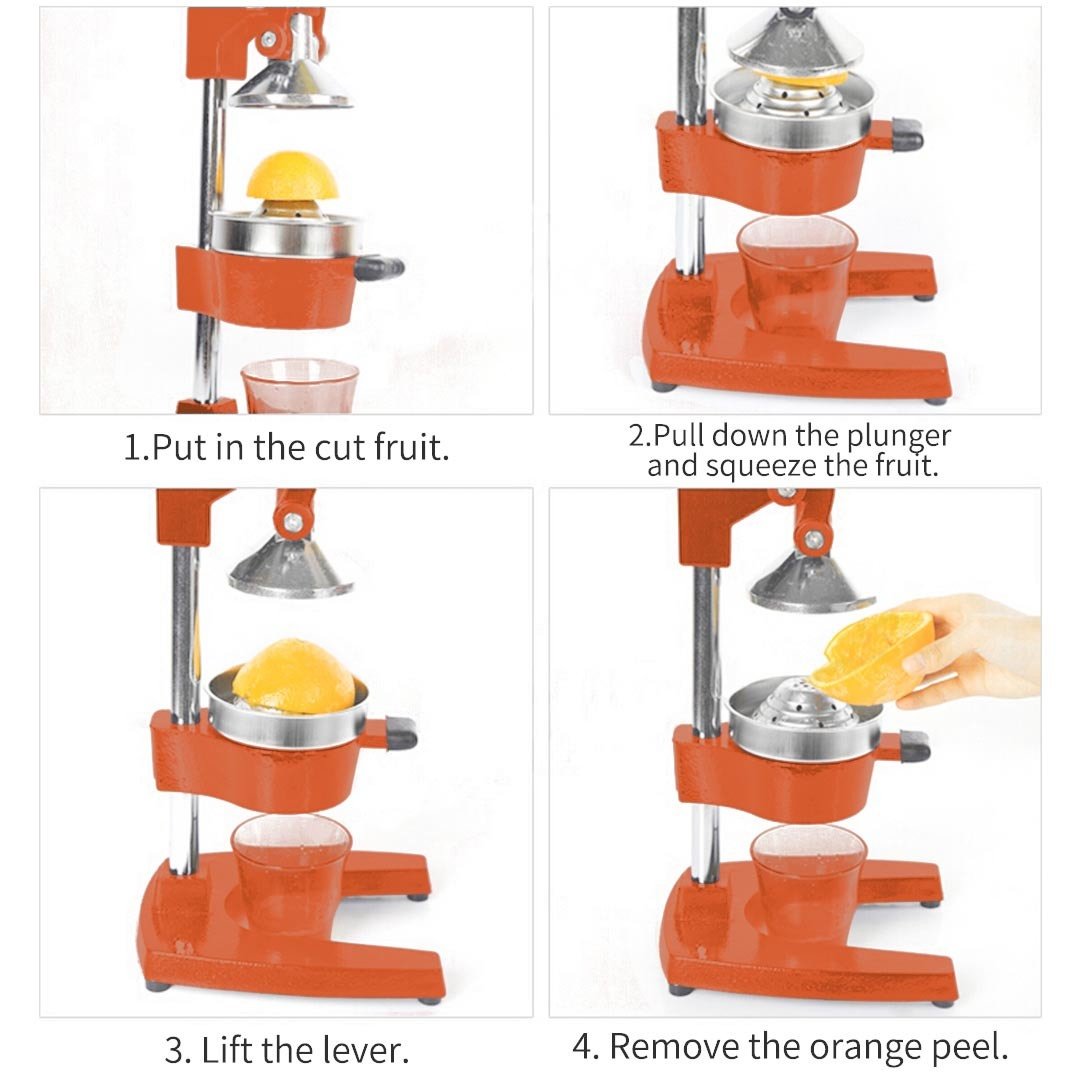 1.Put in the cut fruit.

2.Pull down the plunger and squeeze the fruit.

3. Lift the lever.

4. Remove the orange peel.